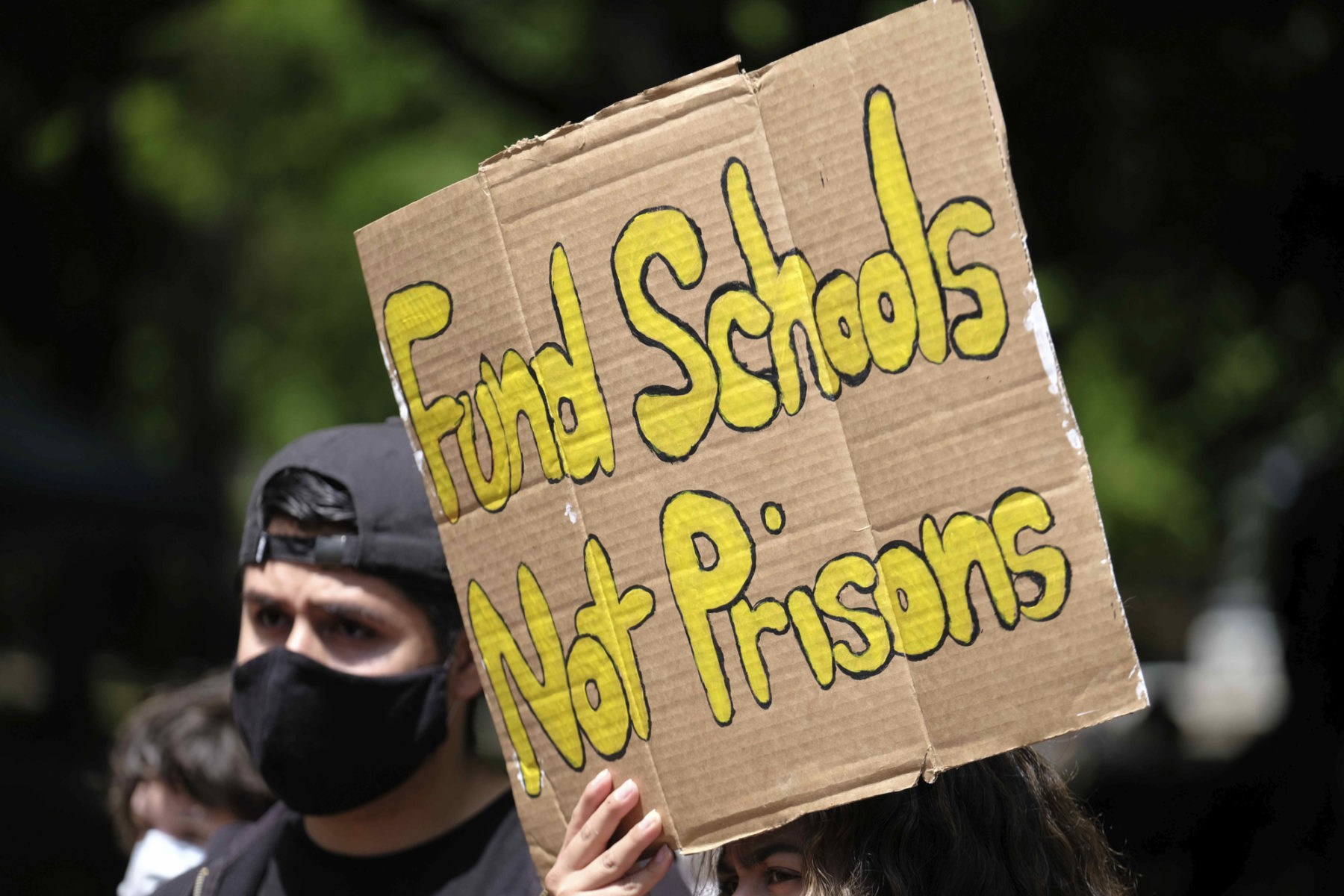 Fund Schools
Not Prisons