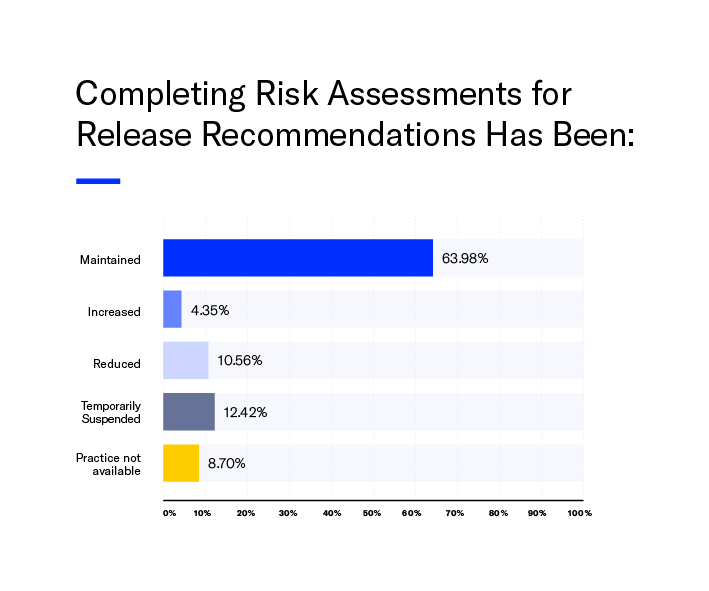 Completing Risk Assessments for Release Recommendations Has Been:

Maintained 63.98%

Increased 4.35%

Reduced 10.56%

Temporarily Suspended 12.42%

Practice not available 8.70%

0% 10% 20% 30% 40% 50% 60% 70% 80% 90% 100%