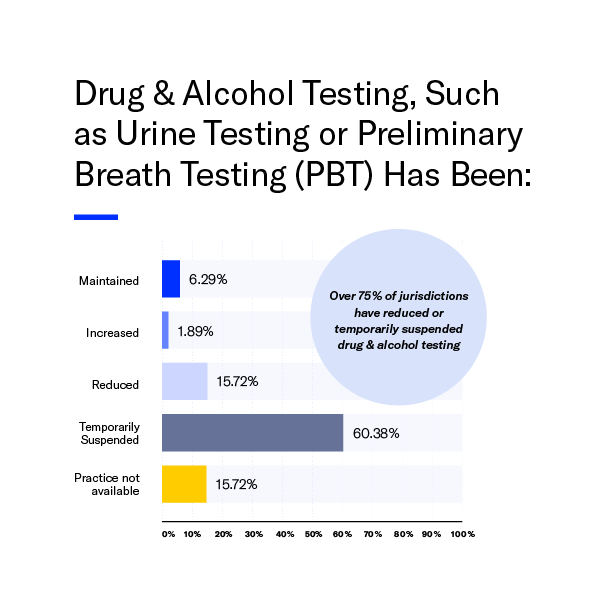 Drug & Alcohol Testing, Such as Urine Testing or Preliminary Breath Testing (PBT) Has Been:

Maintained
6.29%
Increased
1.89%
Reduced
15.72%
Temporarily Suspended
60.38%
Practice not available
15.72%

Over 75% of jurisdictions have reduced or temporarily suspended drug & alcohol testing

0% 10% 20% 30% 40% 50% 60% 70% 80% 90% 100%